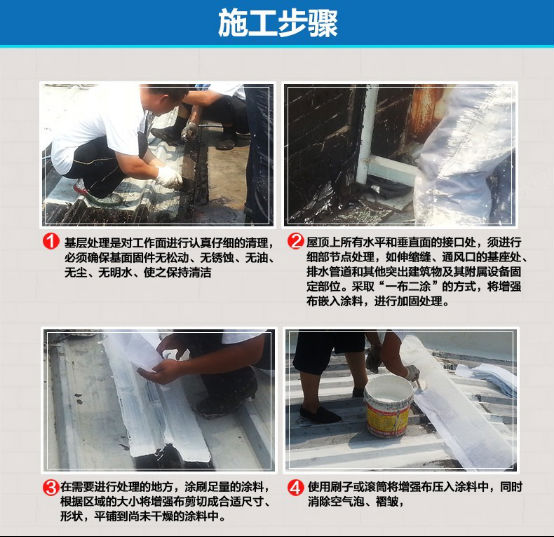 施工步骤

1 基层处理是对工作面进行认真仔细的清理，必须确保基面固件无松动、无锈蚀、无油、无尘、无明水、使之保持清洁

2 屋顶上所有水平和垂直面的接口处，须进行细部节点处理，如伸缩缝、通风口的基座处、排水管道和其他突出建筑物及其附属设备固定部位。采取“一布二涂”的方式，将增强布嵌入涂料，进行加固处理。

3 在需要进行处理的地方，涂刷足量的涂料，根据区域的大小将增强布剪切成合适尺寸、形状，平铺到尚未干燥的涂料中。

4 使用刷子或滚筒将增强布压入涂料中，同时消除空气泡、褶皱，